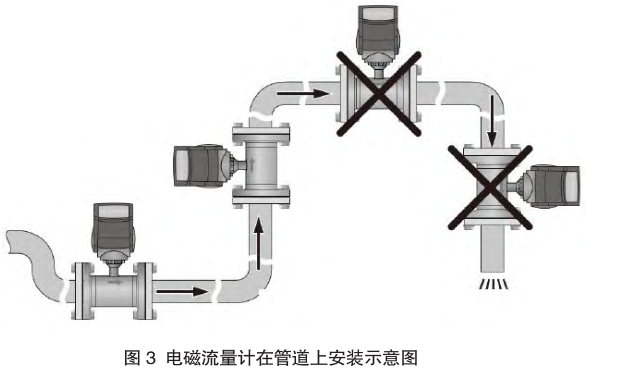 图 3 电磁流量计在管道上安装示意图