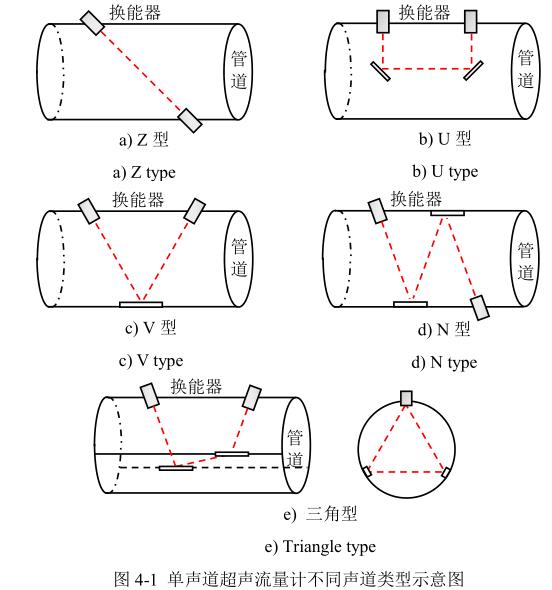 换能器

管道

a) Z 型

a) Z type

换能器

管道

b) U 型

b) U type

换能器

管道

c) V 型

c) V type

换能器

管道

d) N 型

d) N type

换能器

管道

e) 三角型

e) Triangle type

图 4-1 单声道超声流量计不同声道类型示意图