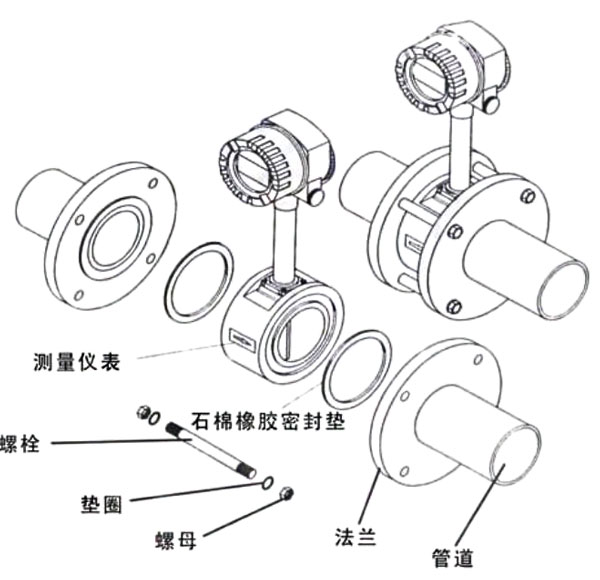 测量仪表

石棉橡胶密封垫

螺栓

垫圈

螺母

法兰

管道